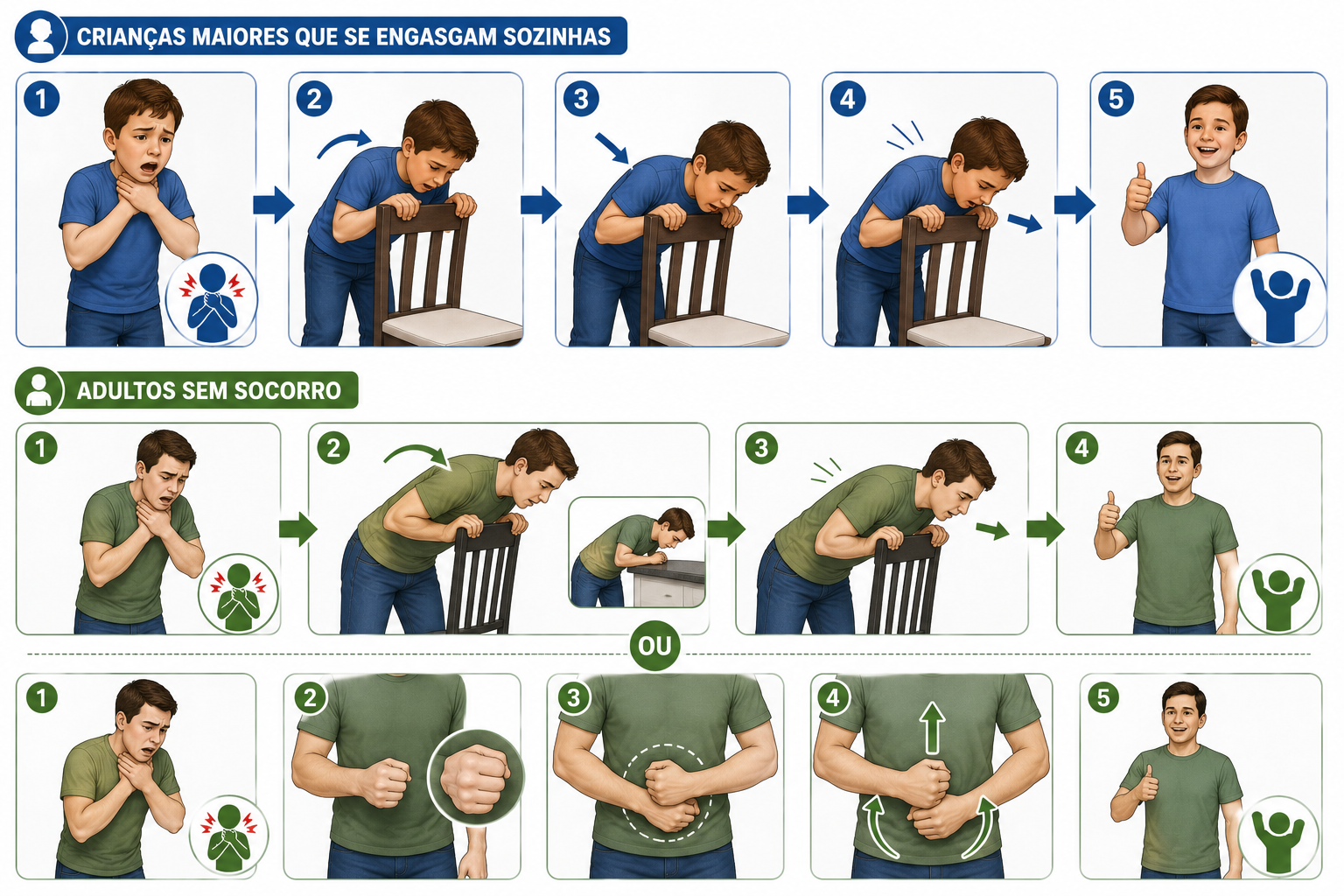 CRIANÇAS MAIORES QUE SE ENGASGAM SOZINHAS

1 2 3 4 5

ADULTOS SEM SOCORRO

1 2 3 4

OU

1 2 3 4 5