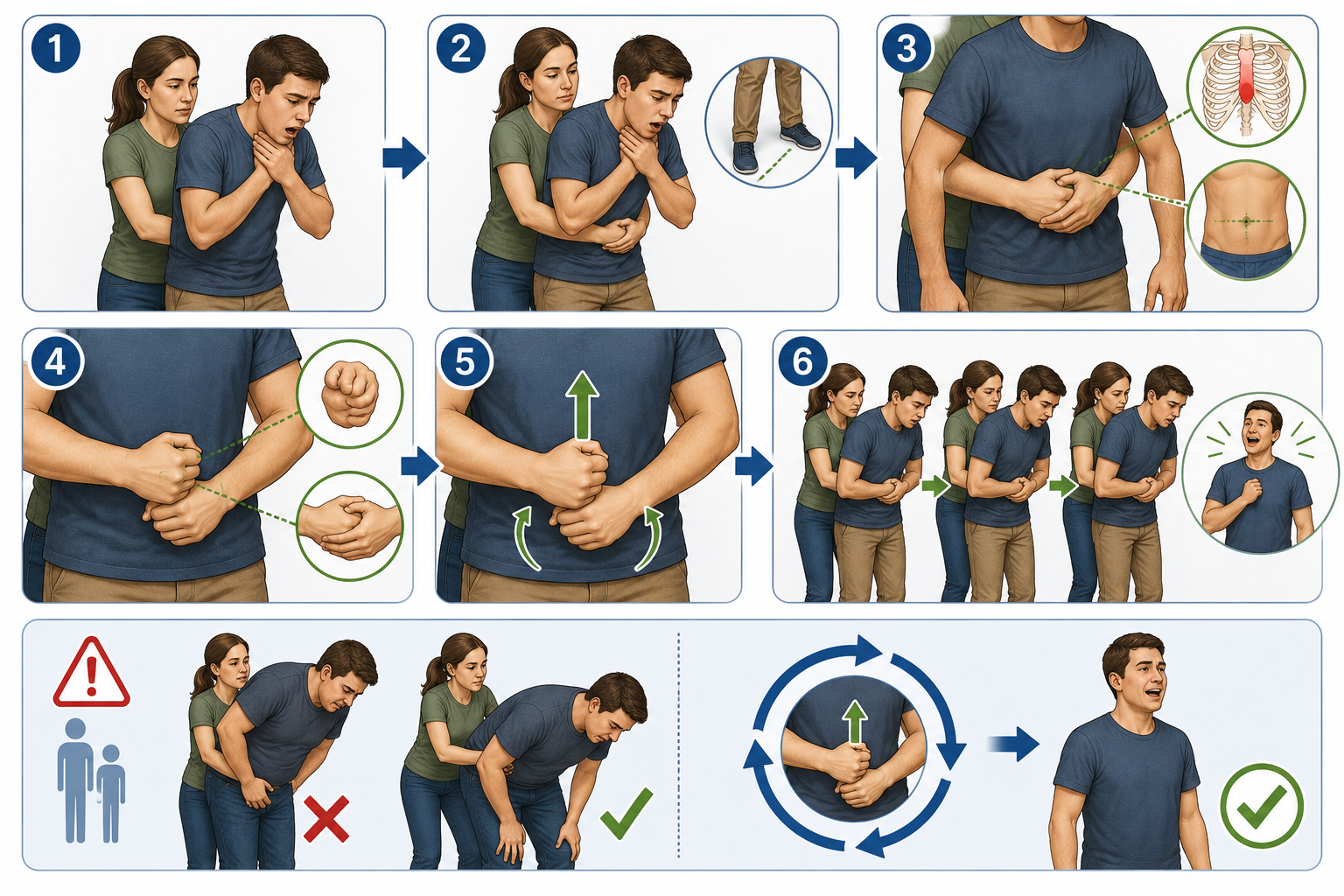 1
2
3
4
5
6